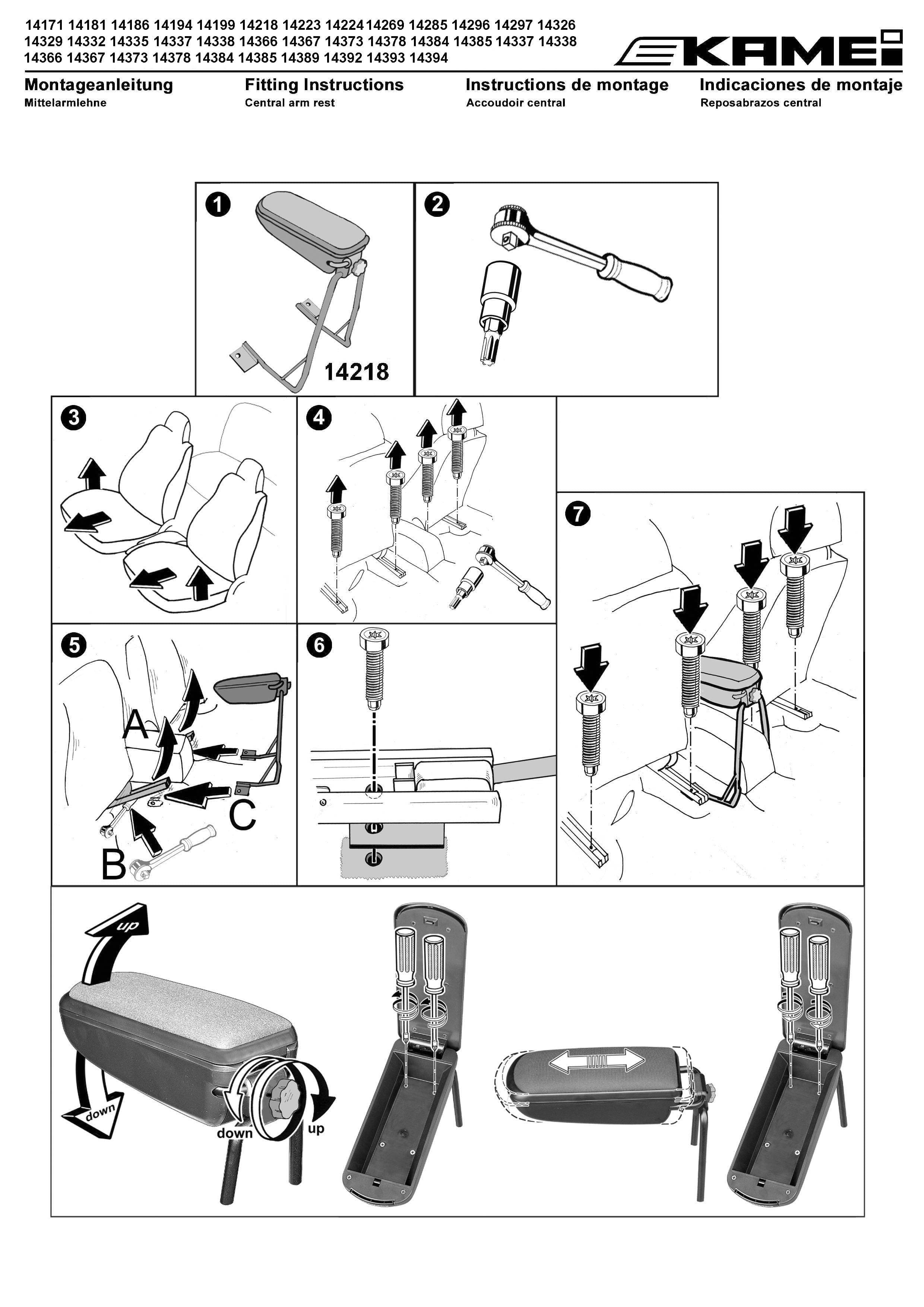 14171 14181 14186 14194 14199 14218 14223 14224 14269 14285 14296 14297 14326 14329 14332 14335 14337 14338 14366 14367 14373 14378 14384 14385 14337 14338 14366 14367 14373 14378 14384 14385 14389 14392 14393 14394

KAMEI

Montageanleitung
Mittelarmlehne

Fitting Instructions
Central arm rest

Instructions de montage
Accoudoir central

Indicaciones de montaje
Reposabrazos central

1

14218

2

3

4

5

A

B

C

6

7

up

down

down

up